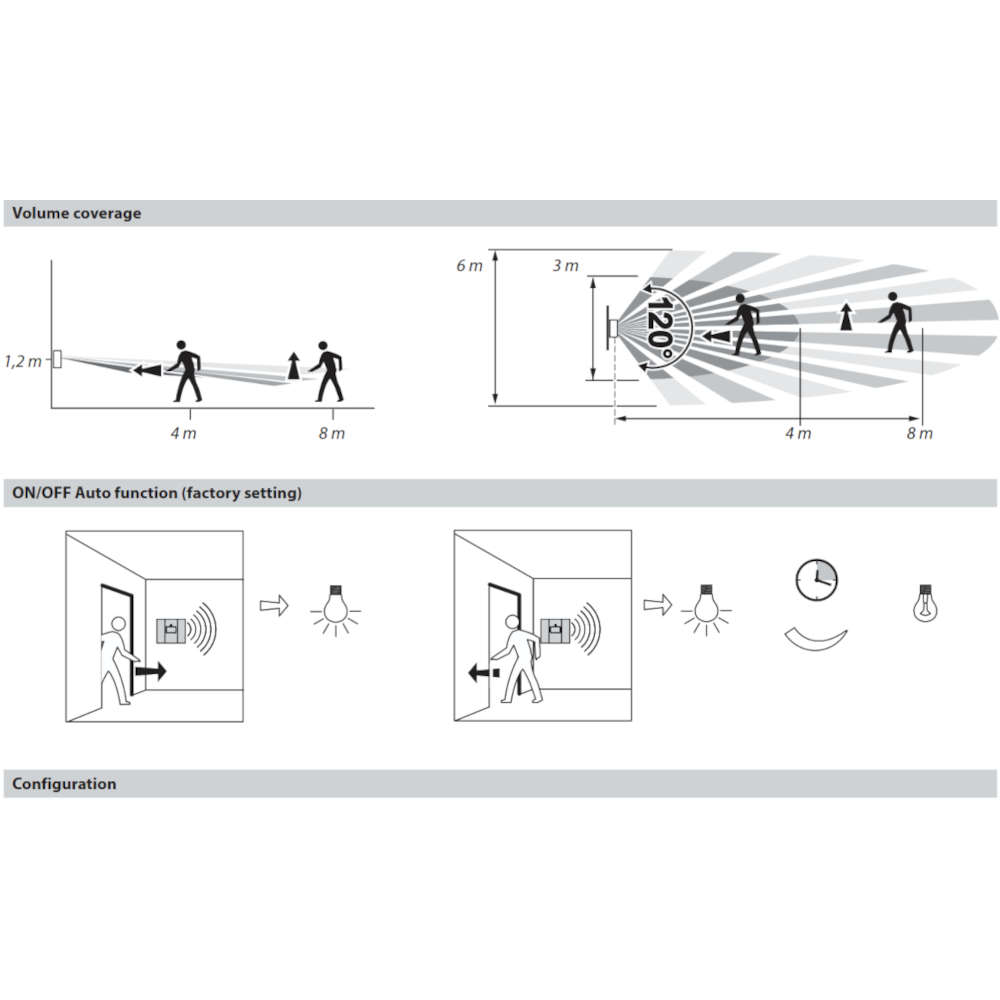 Volume coverage

1,2 m

4 m

8 m

6 m

3 m

120°

4 m

8 m

ON/OFF Auto function (factory setting)

Configuration