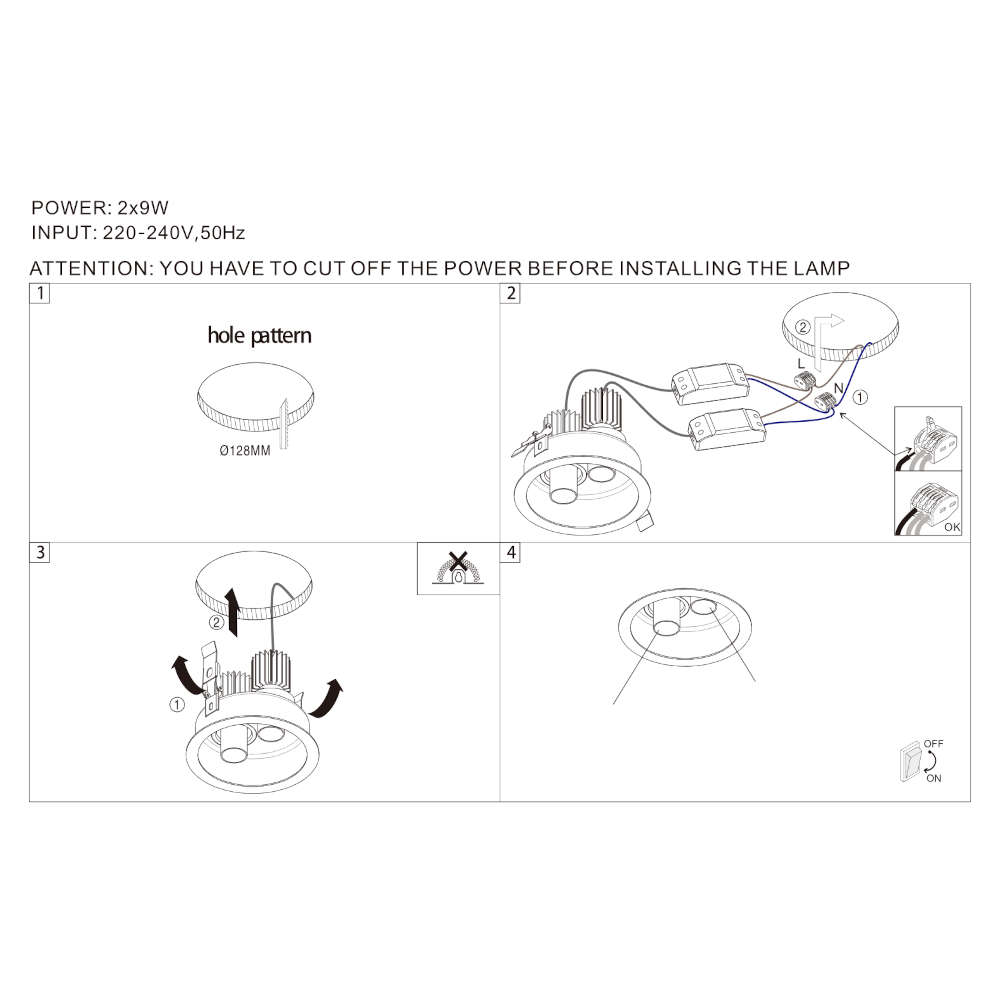 POWER: 2x9W
INPUT: 220-240V,50Hz

ATTENTION: YOU HAVE TO CUT OFF THE POWER BEFORE INSTALLING THE LAMP

1

hole pattern

Ø128MM

2

②

L

N

①

OK

3

②

①

4

OFF

ON