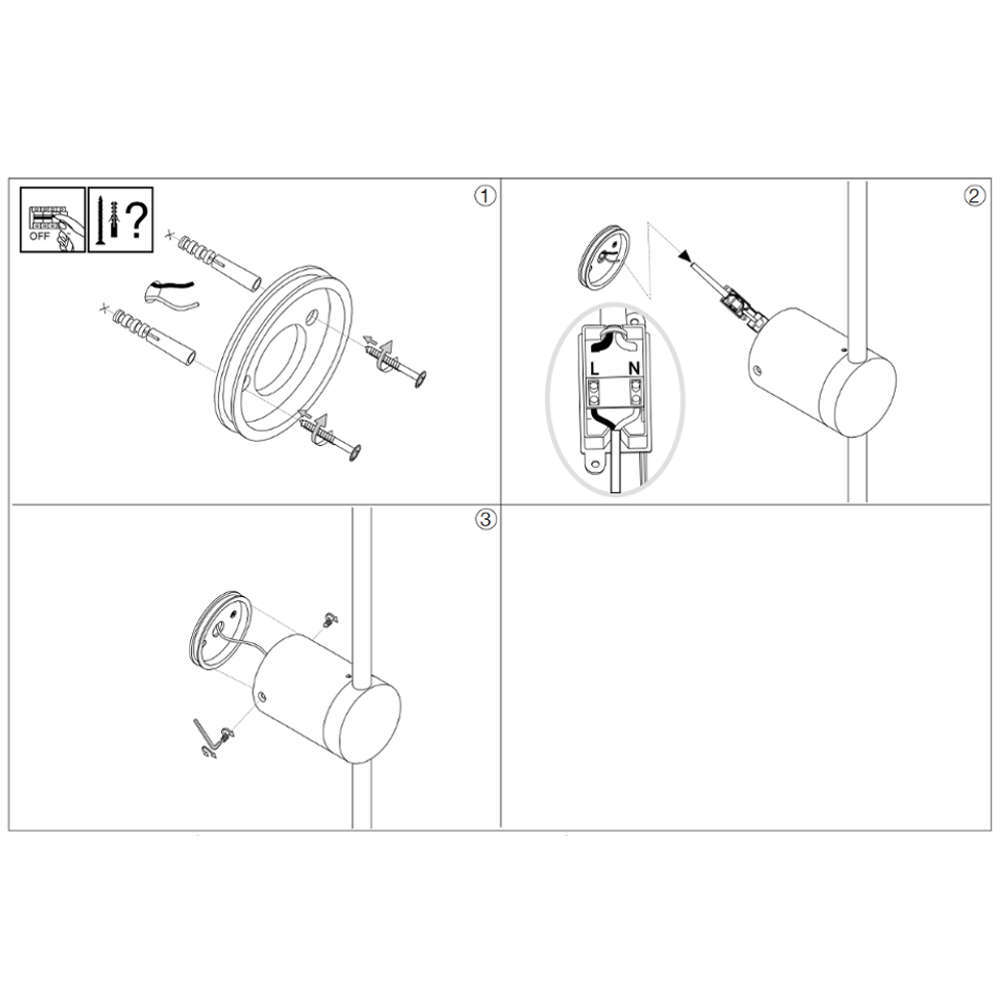 OFF

?

1

2

L N

3