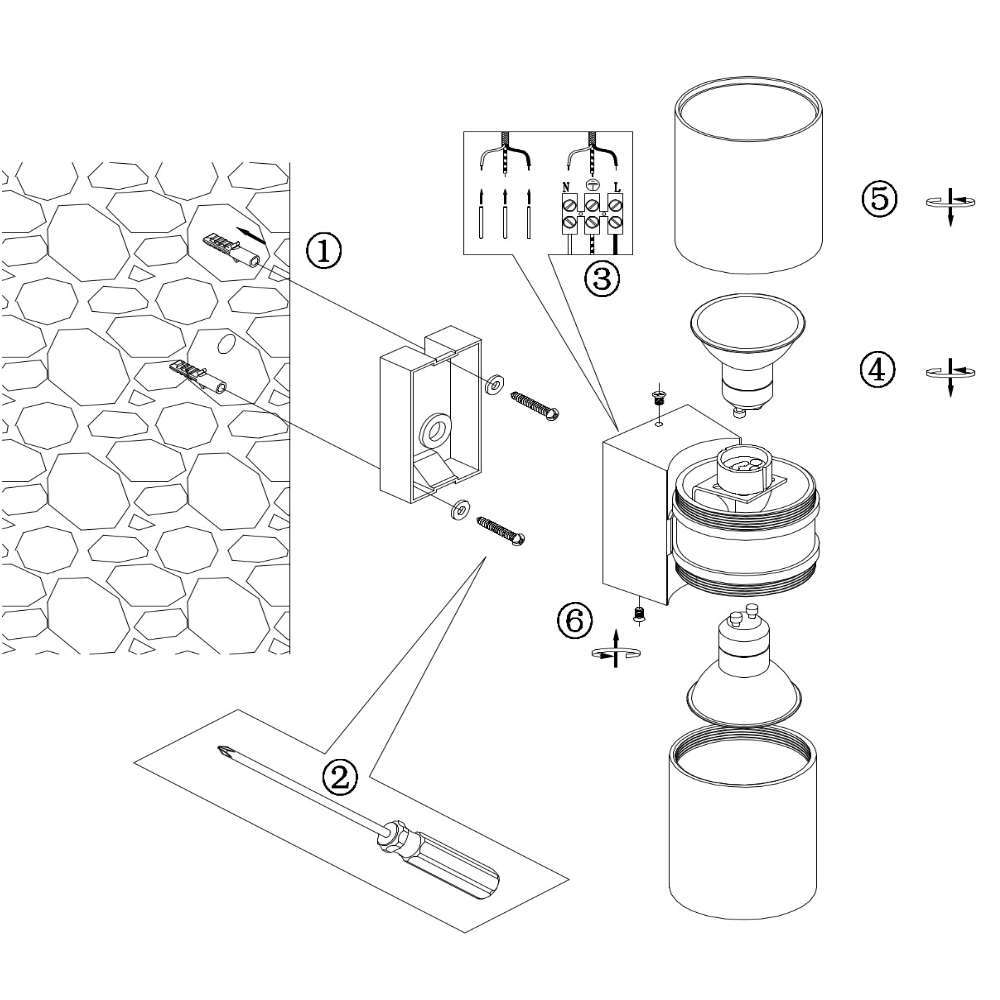 ①
N
L
③
⑤
④
⑥
②