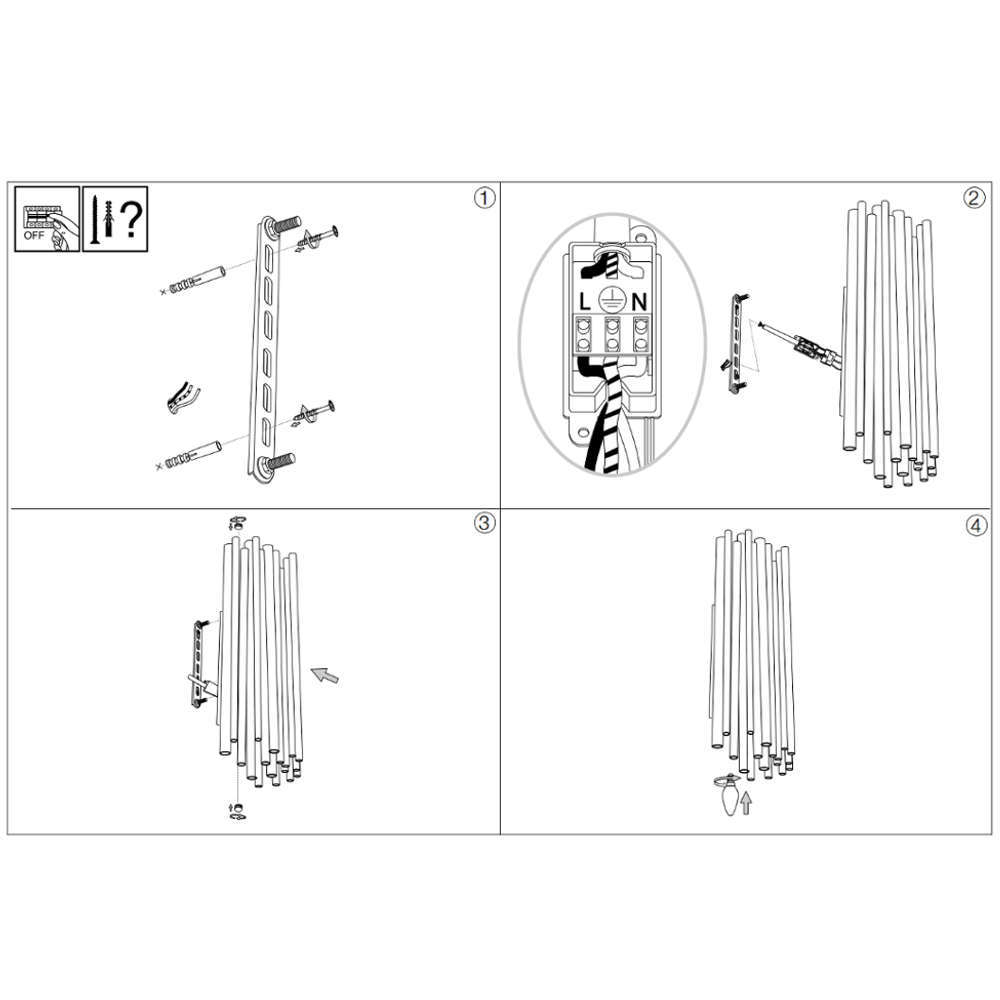 OFF

?

①

L N

②

③

④