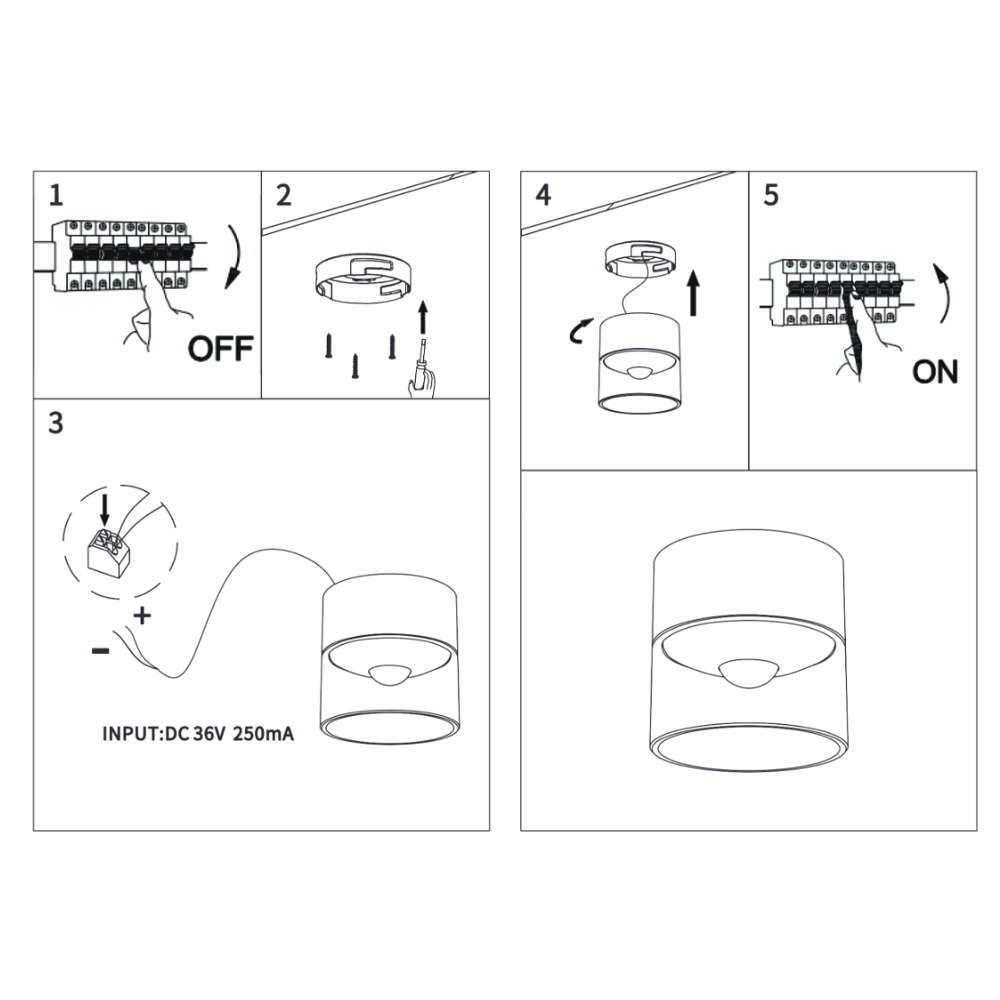 1

OFF

2

3

+

-

INPUT:DC 36V 250mA

4

5

ON