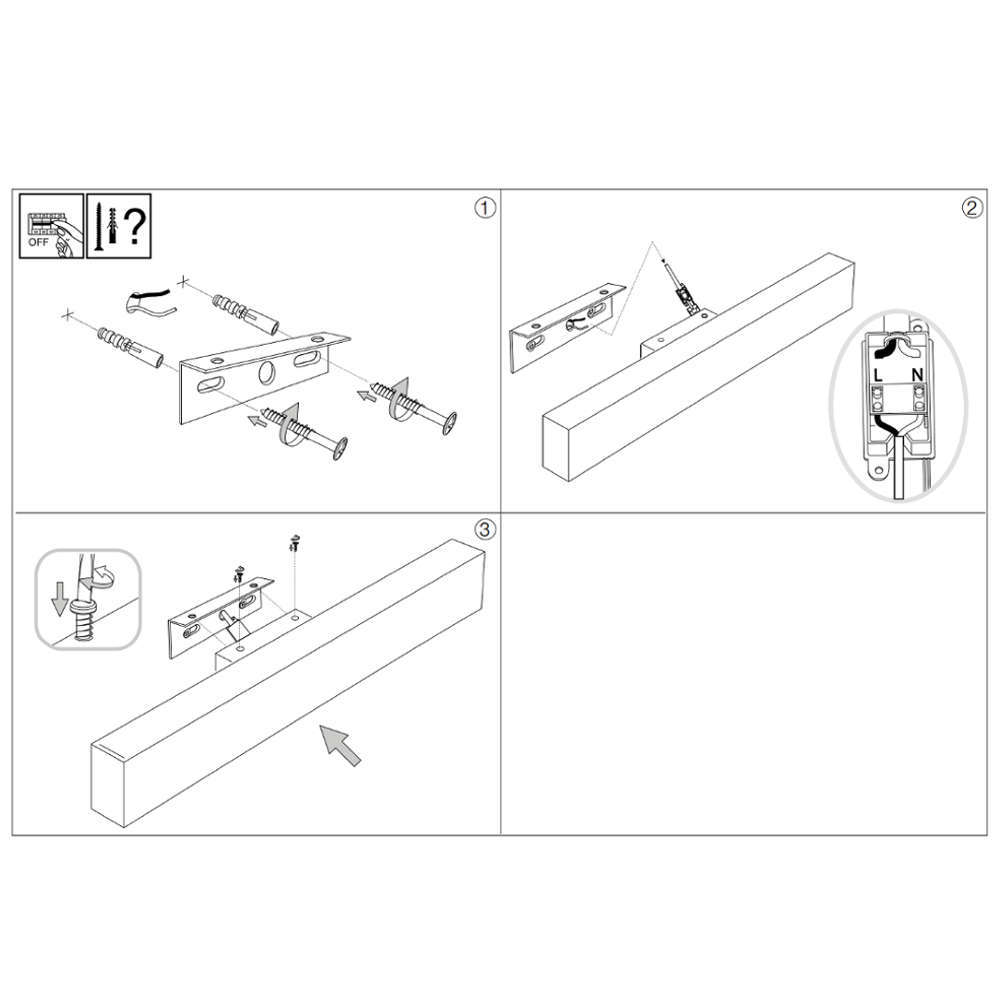 OFF

?

1

2

L N

3