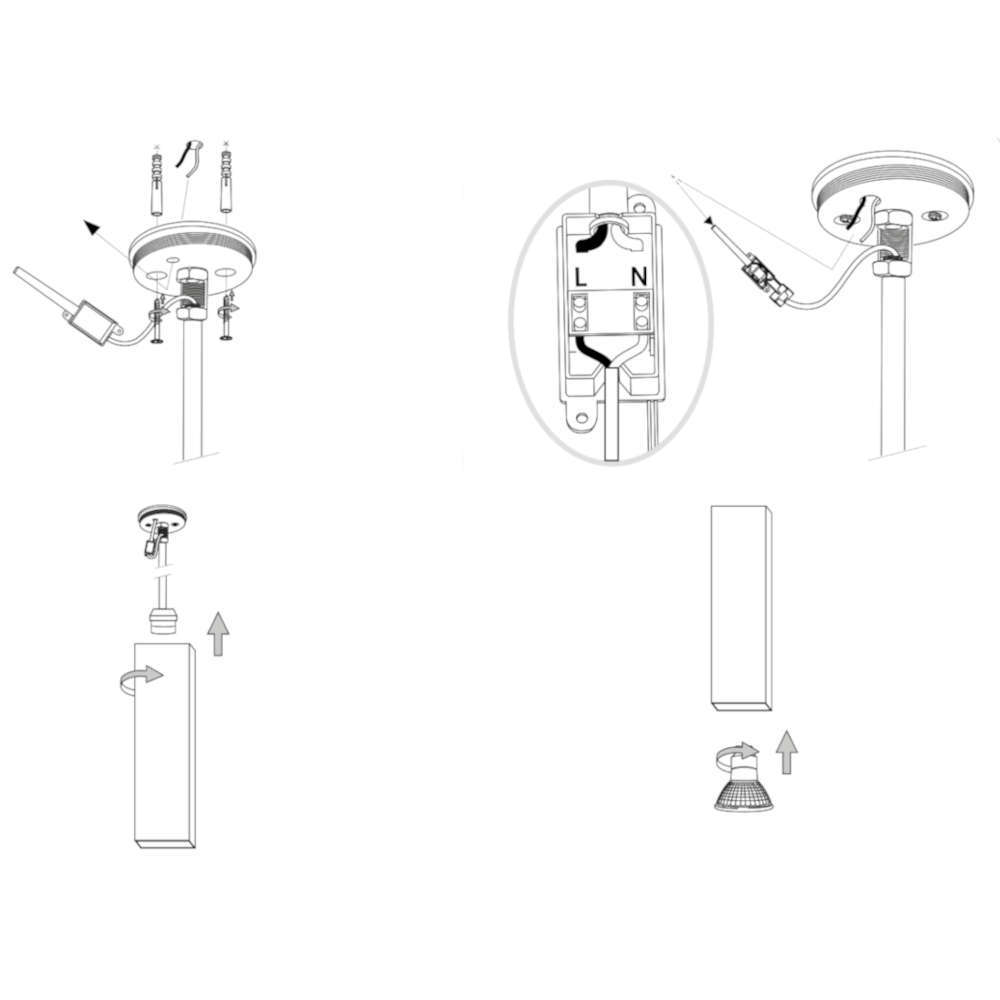 L N