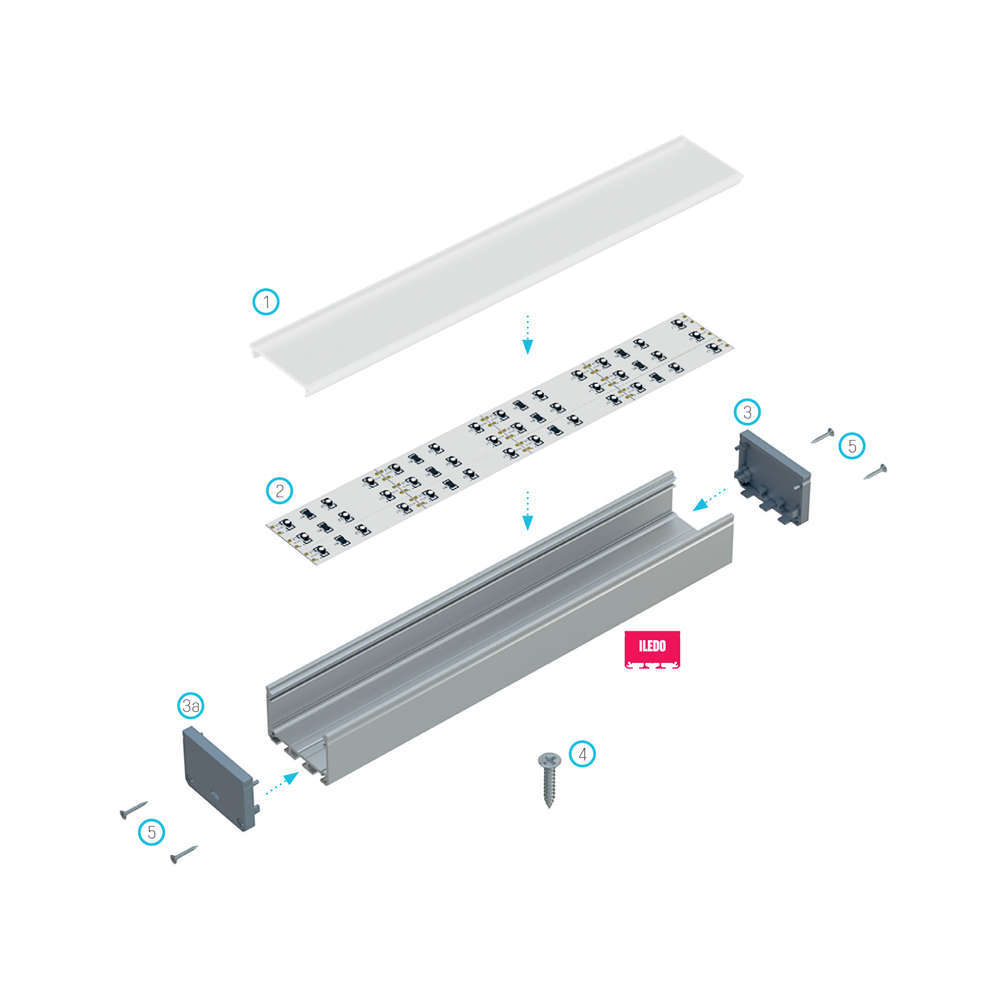 1

2

3

5

ILEDO

3a

4

5