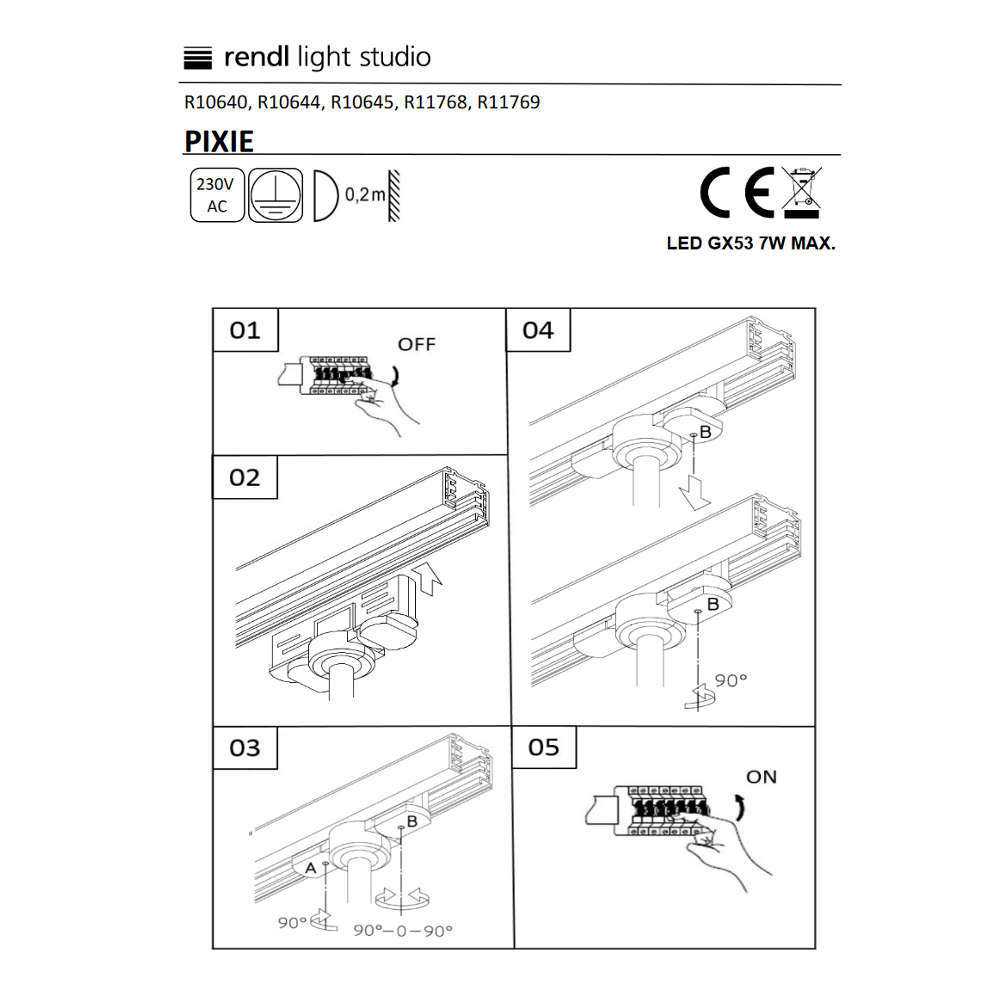 rendl light studio

R10640, R10644, R10645, R11768, R11769

PIXIE

230V AC

0,2m

CE

LED GX53 7W MAX.

01

OFF

02

03

B

A

90°

90°—0—90°

04

B

B

90°

05

ON