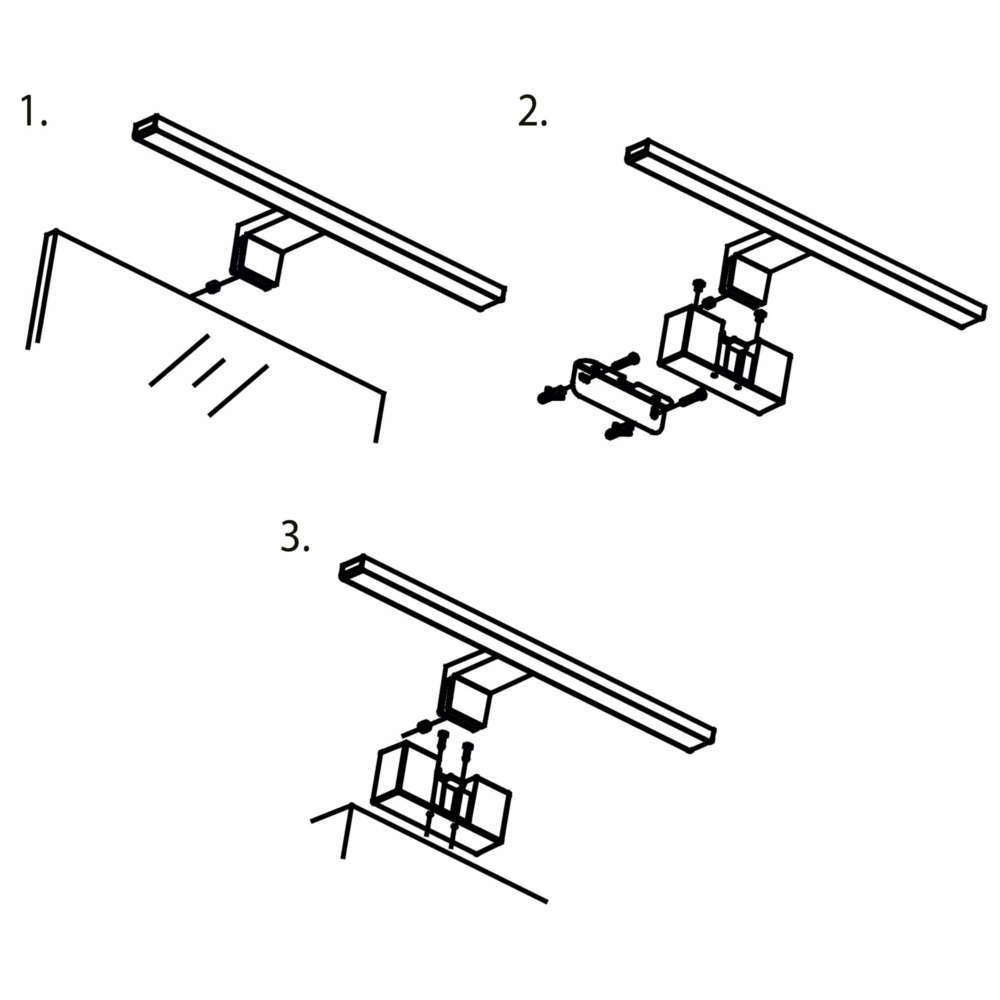 1.

2.

3.