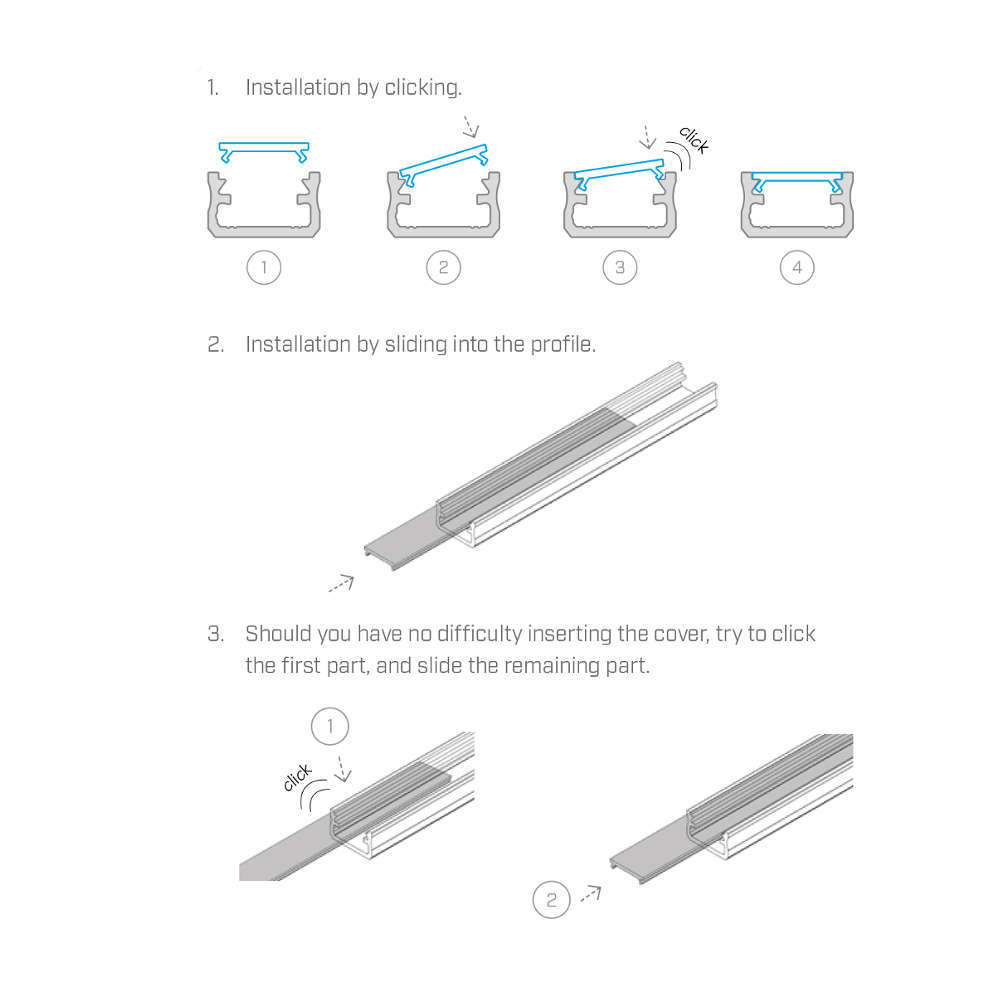 1. Installation by clicking.

click

1 2 3 4

2. Installation by sliding into the profile.

3. Should you have no difficulty inserting the cover, try to click the first part, and slide the remaining part.

1

click

2