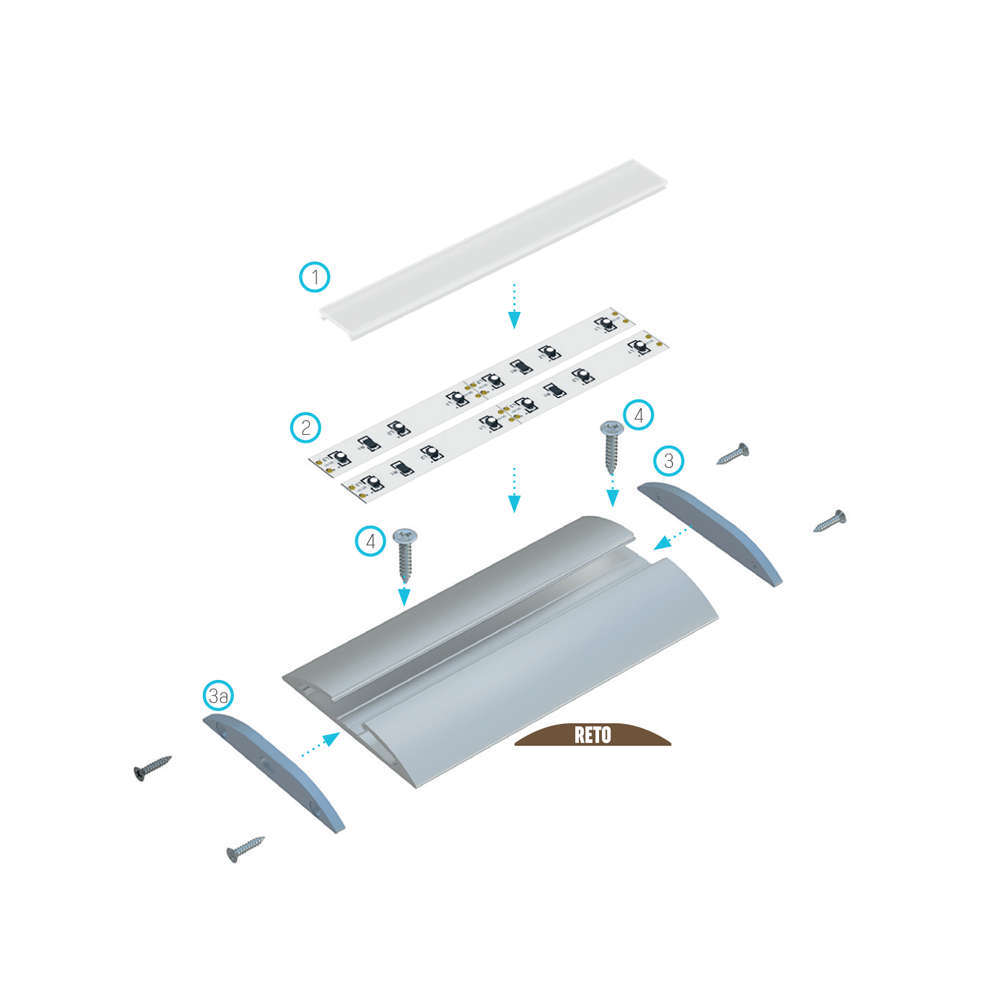 1

2

4

3

4

3a

RETO