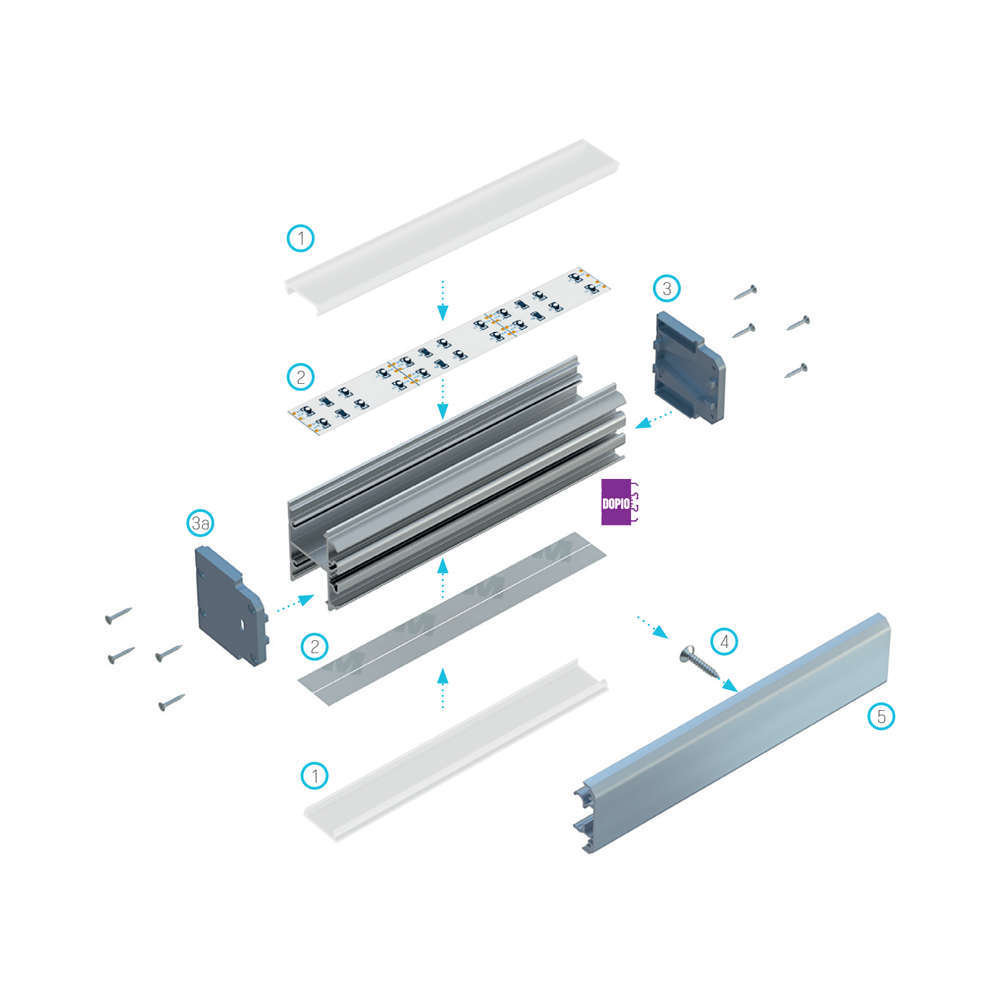 1

2

3

DOPIO

3a

2

4

5

1