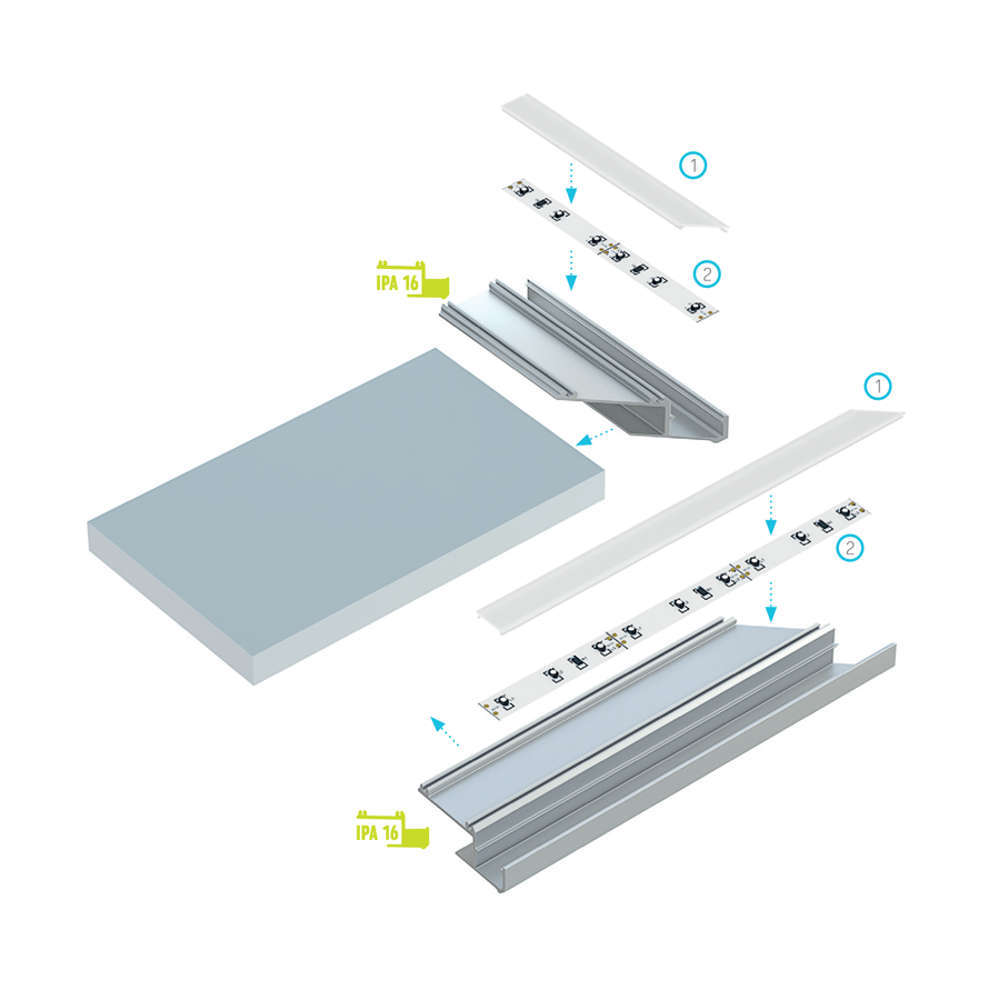 1
2
IPA 16
1
2
IPA 16