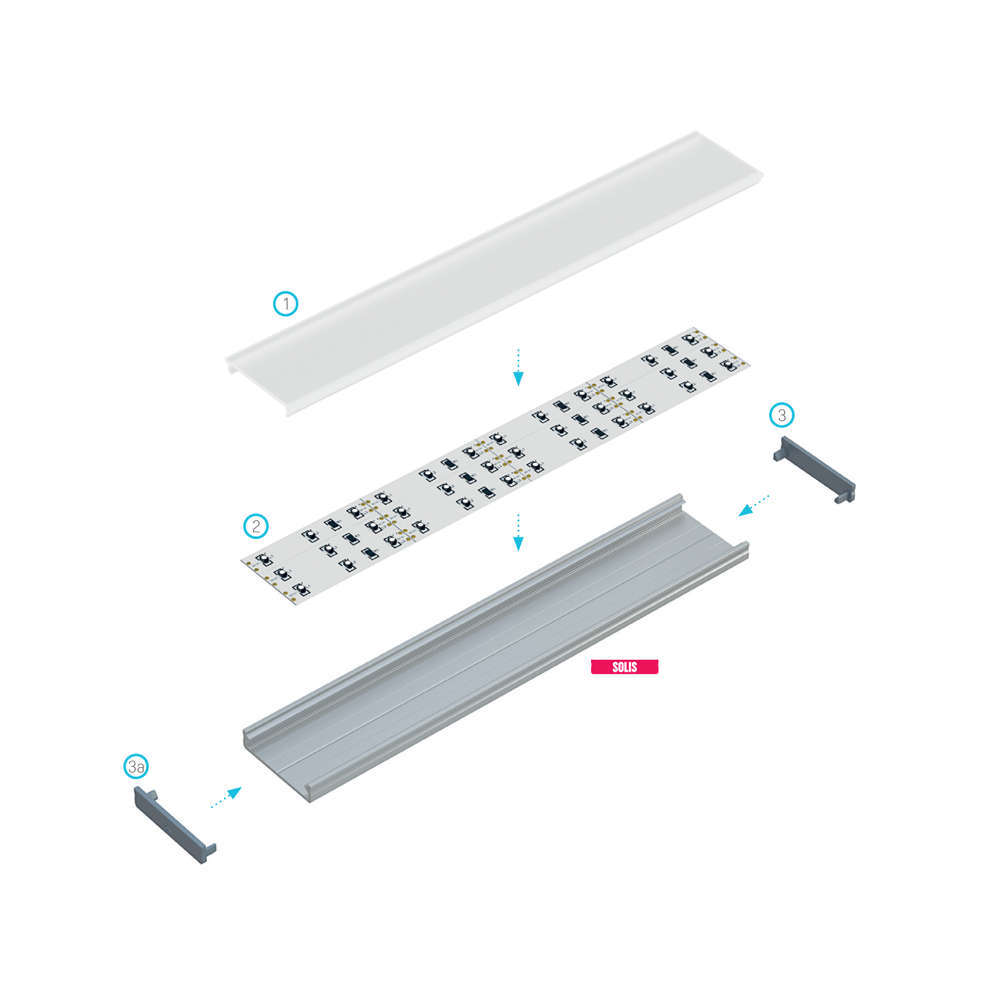 1

3

2

SOLIS

3a