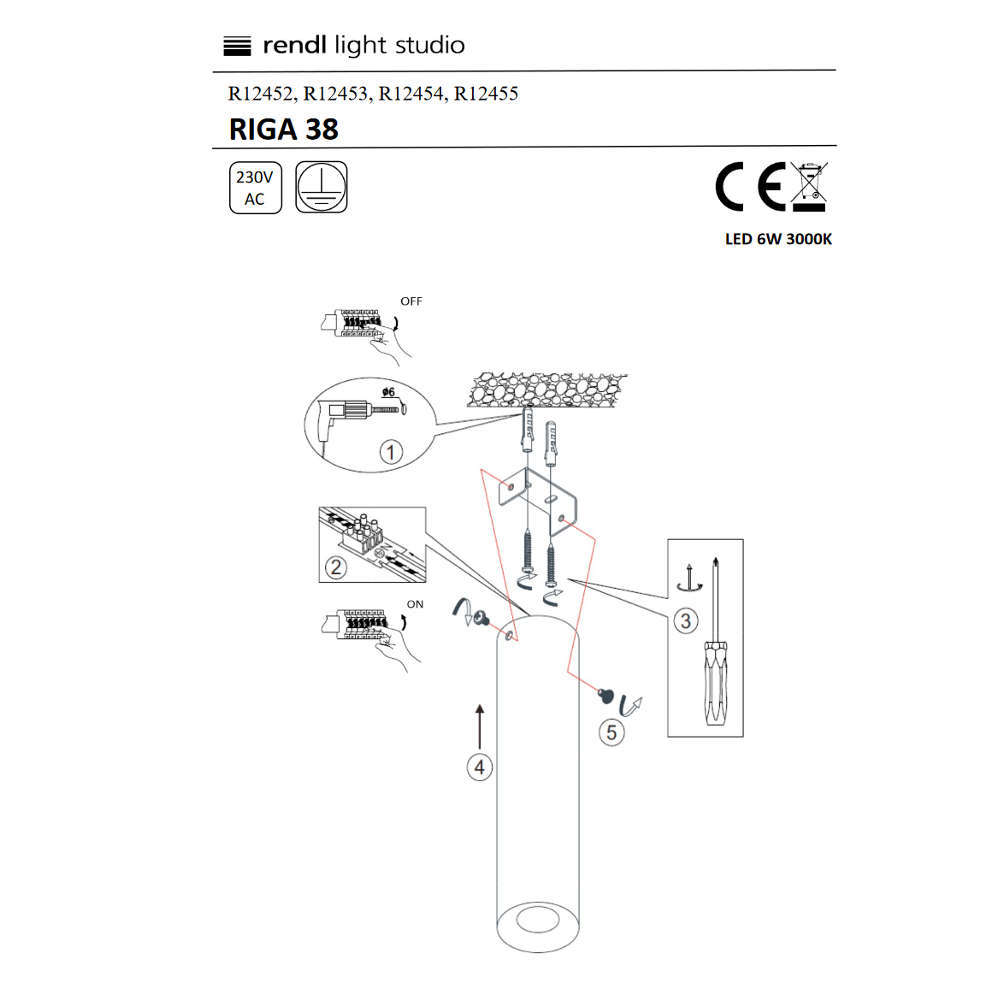 rendl light studio

R12452, R12453, R12454, R12455

RIGA 38

230V AC

CE

LED 6W 3000K

OFF

ø6

1

2

ON

3

4

5