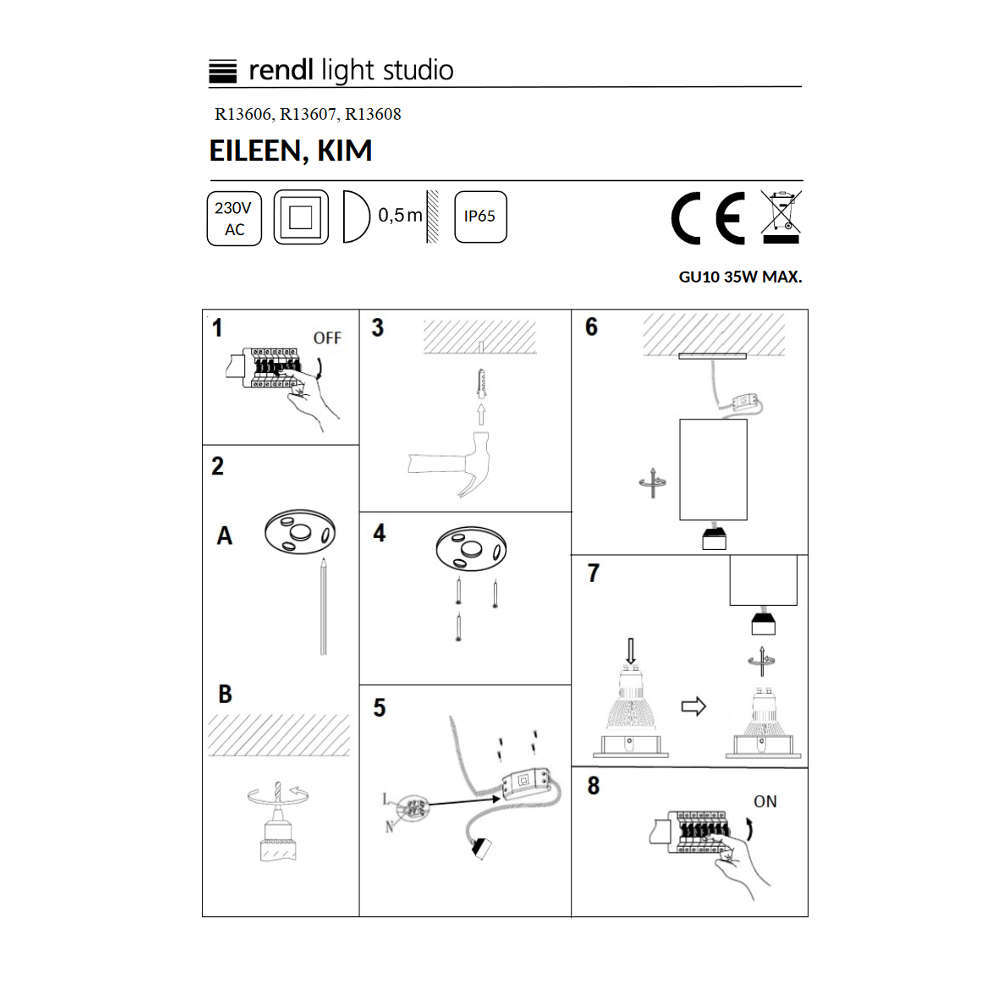 rendl light studio

R13606, R13607, R13608

EILEEN, KIM

230V AC

0,5 m

IP65

CE

GU10 35W MAX.

1
OFF

2
A

B

3

4

5
L
N

6

7

8
ON